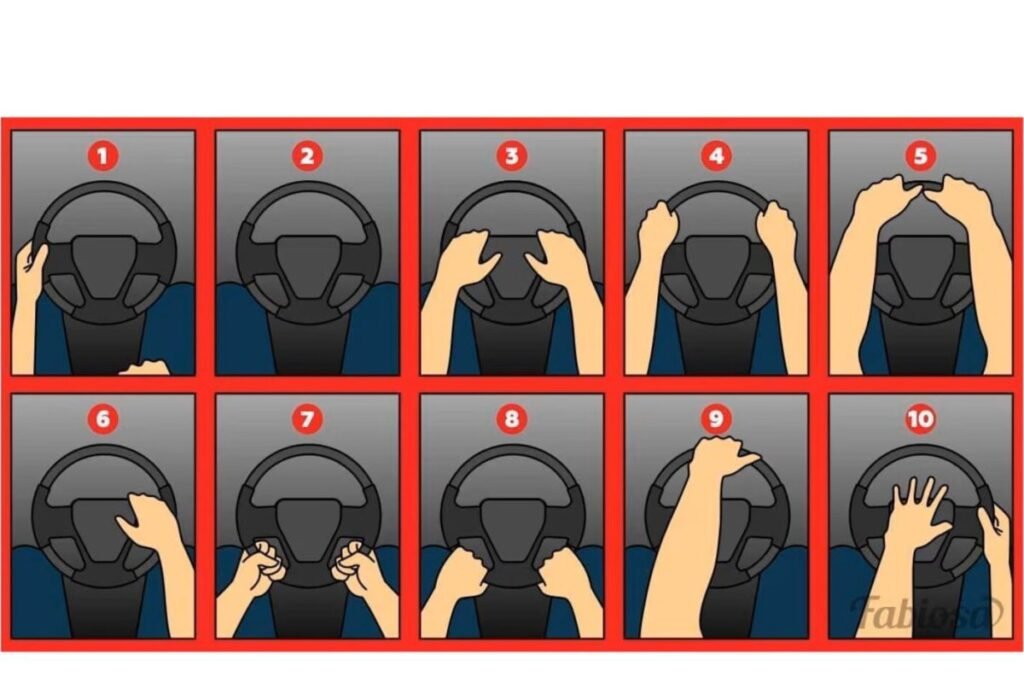 1
2
3
4
5
6
7
8
9
10
Fabiosa